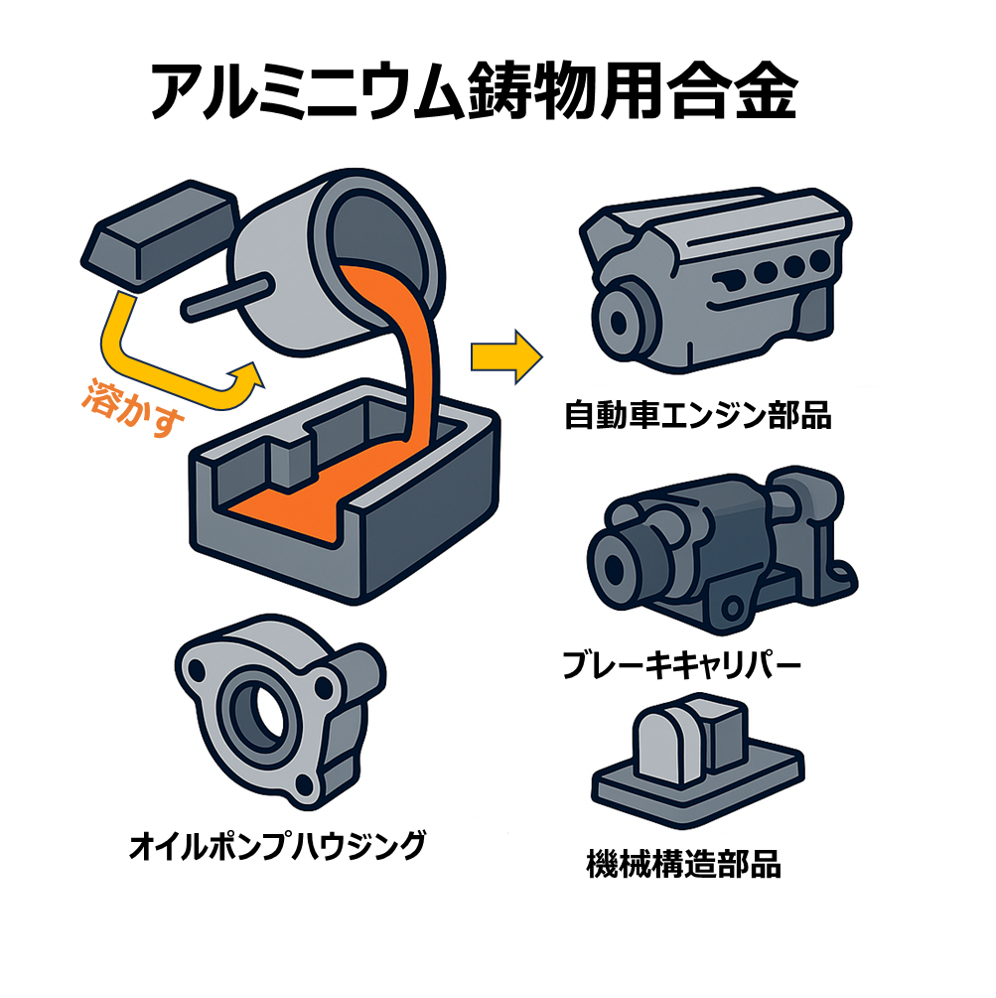 アルミニウム鋳物用合金

溶かす

自動車エンジン部品

ブレーキキャリパー

オイルポンプハウジング

機械構造部品